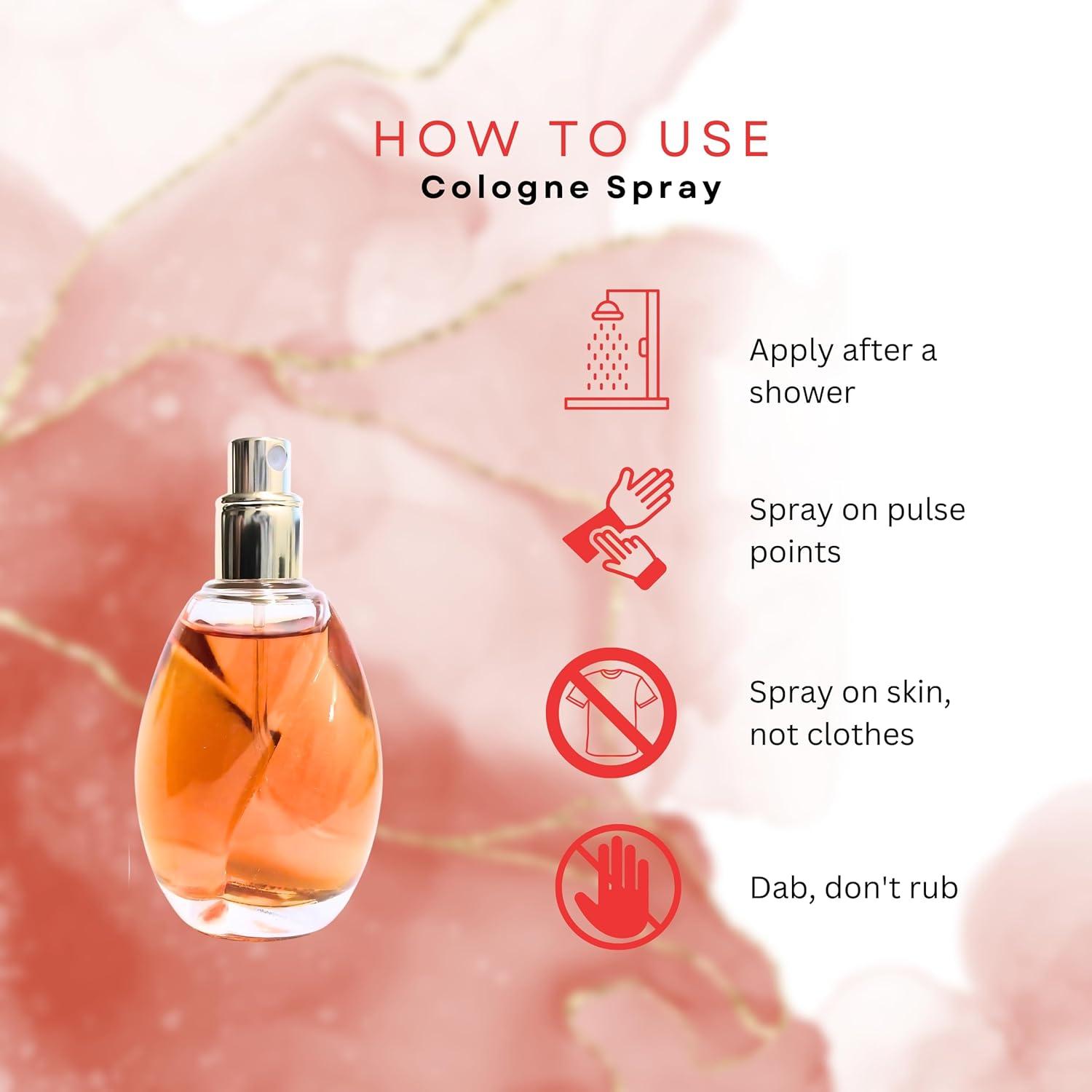 HOW TO USE
Cologne Spray

Apply after a shower

Spray on pulse points

Spray on skin, not clothes

Dab, don't rub